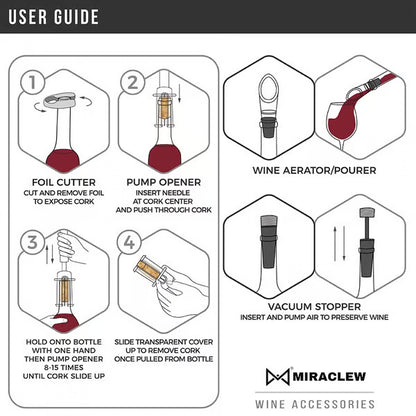 USER GUIDE

1

FOIL CUTTER
CUT AND REMOVE FOIL TO EXPOSE CORK

2

PUMP OPENER
INSERT NEEDLE AT CORK CENTER AND PUSH THROUGH CORK

3

HOLD ONTO BOTTLE WITH ONE HAND THEN PUMP OPENER 8-15 TIMES UNTIL CORK SLIDE UP

4

SLIDE TRANSPARENT COVER UP TO REMOVE CORK ONCE PULLED FROM BOTTLE

WINE AERATOR/POURER

VACUUM STOPPER
INSERT AND PUMP AIR TO PRESERVE WINE

MIRACLEW

WINE ACCESSORIES