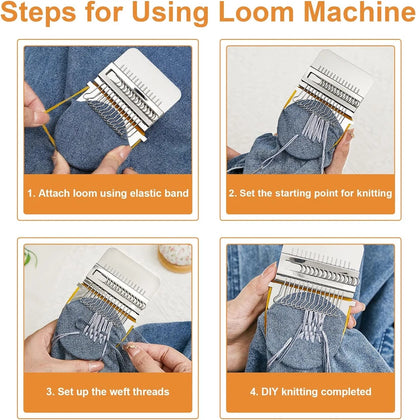 Steps for Using Loom Machine

1. Attach loom using elastic band

2. Set the starting point for knitting

3. Set up the weft threads

4. DIY knitting completed